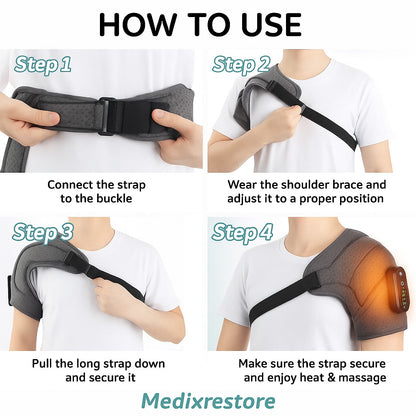 HOW TO USE

Step 1

Connect the strap to the buckle

Step 2

Wear the shoulder brace and adjust it to a proper position

Step 3

Pull the long strap down and secure it

Step 4

Make sure the strap secure and enjoy heat & massage

Medixrestore